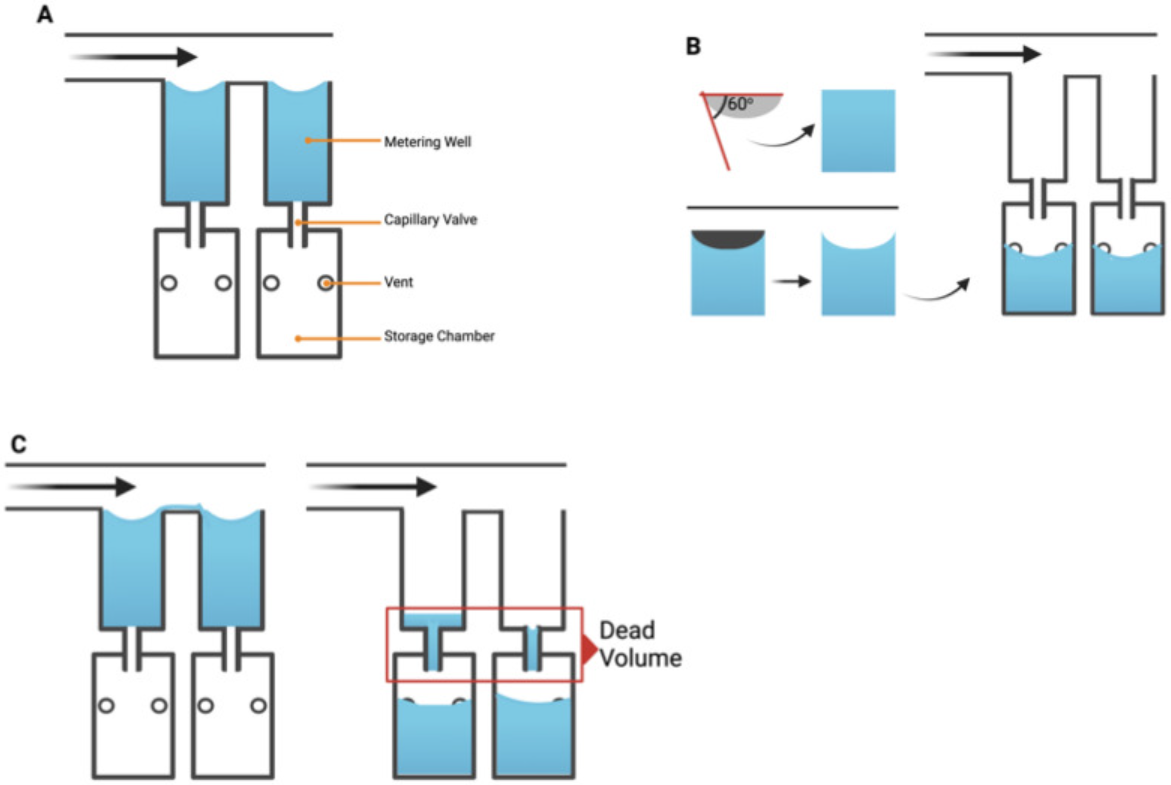 A

Metering Well

Capillary Valve

Vent

Storage Chamber

B

60°

C

Dead Volume