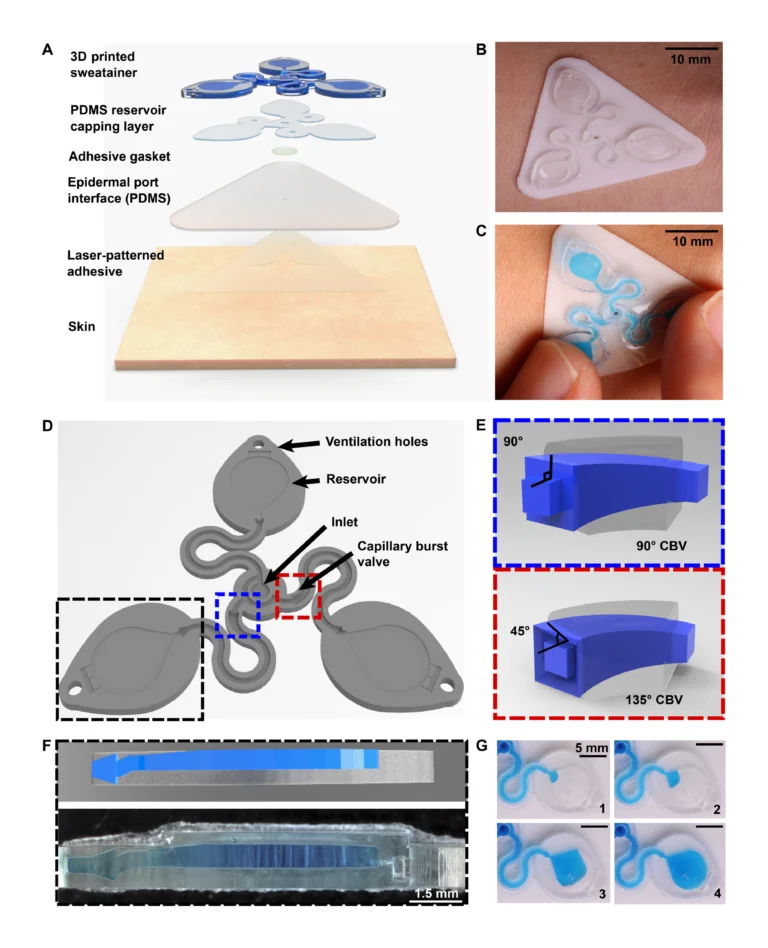 A
3D printed sweatainer
PDMS reservoir capping layer
Adhesive gasket
Epidermal port interface (PDMS)
Laser-patterned adhesive
Skin

B
10 mm

C
10 mm

D
Ventilation holes
Reservoir
Inlet
Capillary burst valve

E
90°
90° CBV
45°
135° CBV

F
1.5 mm

G
5 mm
1
2
3
4